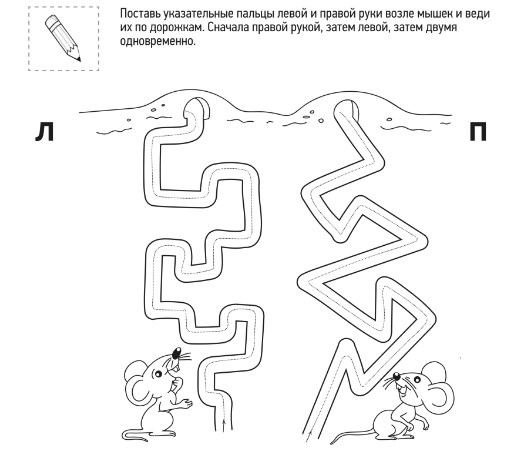 Поставь указательные пальцы левой и правой руки возле мышек и веди их по дорожкам. Сначала правой рукой, затем левой, затем двумя одновременно.

Л

П